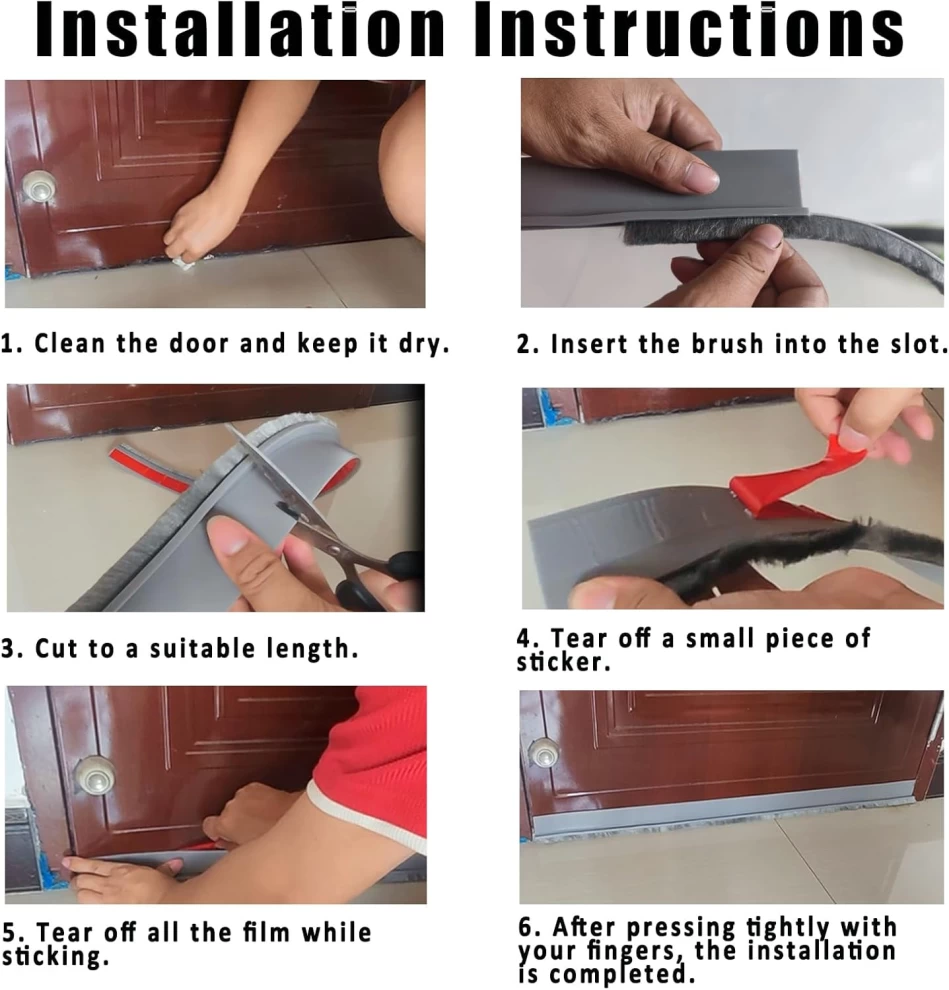 Installation Instructions

1. Clean the door and keep it dry.

2. Insert the brush into the slot.

3. Cut to a suitable length.

4. Tear off a small piece of sticker.

5. Tear off all the film while sticking.

6. After pressing tightly with your fingers, the installation is completed.